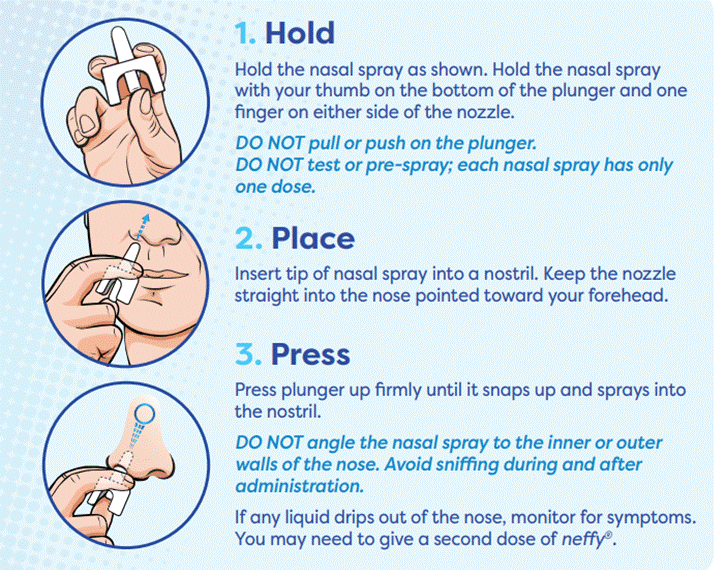 1. Hold

Hold the nasal spray as shown. Hold the nasal spray with your thumb on the bottom of the plunger and one finger on either side of the nozzle.

DO NOT pull or push on the plunger.
DO NOT test or pre-spray; each nasal spray has only one dose.

2. Place

Insert tip of nasal spray into a nostril. Keep the nozzle straight into the nose pointed toward your forehead.

3. Press

Press plunger up firmly until it snaps up and sprays into the nostril.

DO NOT angle the nasal spray to the inner or outer walls of the nose. Avoid sniffing during and after administration.

If any liquid drips out of the nose, monitor for symptoms. You may need to give a second dose of neffy®.